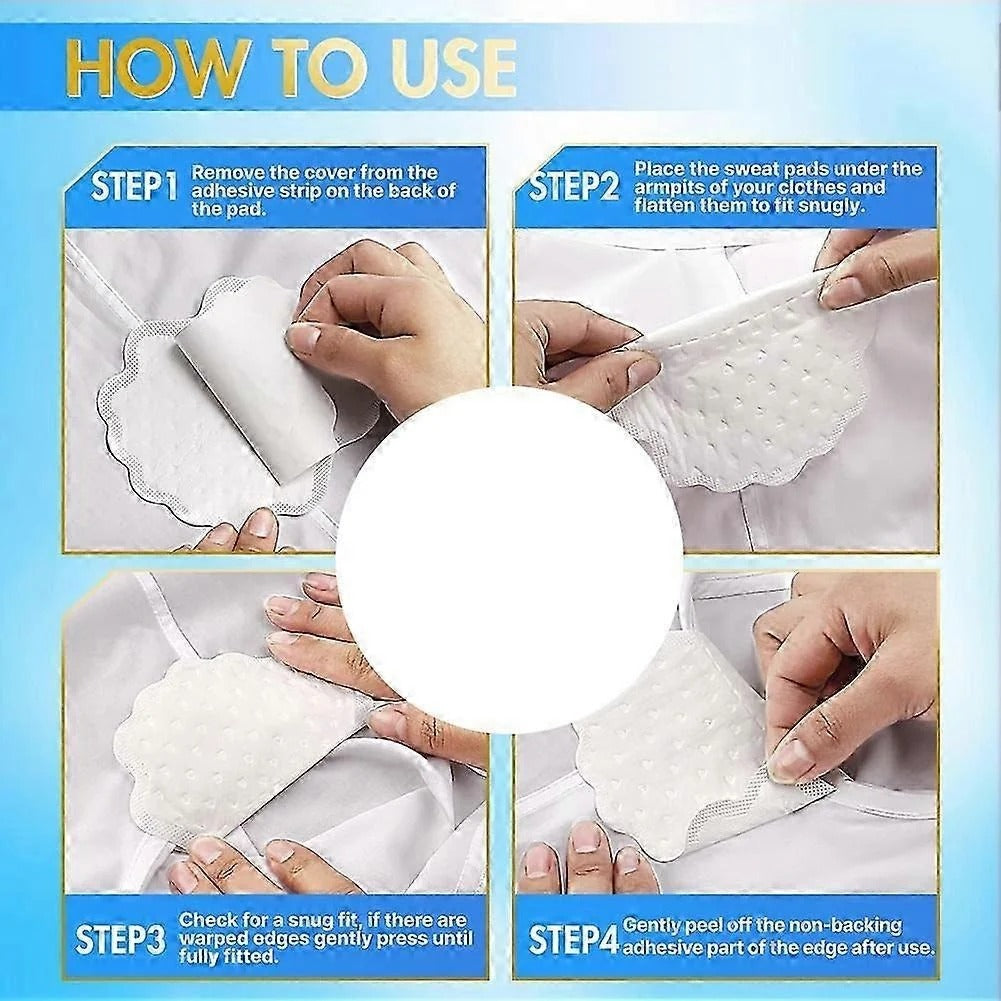 HOW TO USE

STEP1 Remove the cover from the adhesive strip on the back of the pad.

STEP2 Place the sweat pads under the armpits of your clothes and flatten them to fit snugly.

STEP3 Check for a snug fit, if there are warped edges gently press until fully fitted.

STEP4 Gently peel off the non-backing adhesive part of the edge after use.